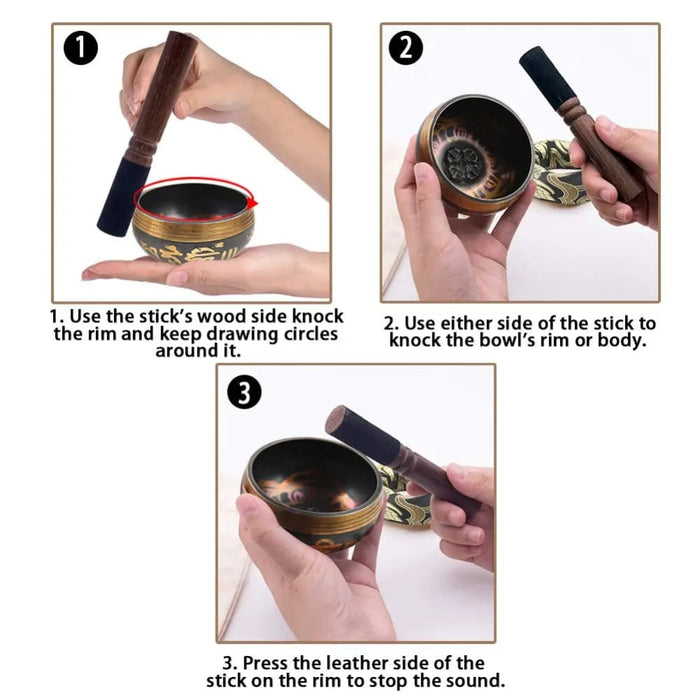 1

1. Use the stick's wood side knock the rim and keep drawing circles around it.

2

2. Use either side of the stick to knock the bowl's rim or body.

3

3. Press the leather side of the stick on the rim to stop the sound.