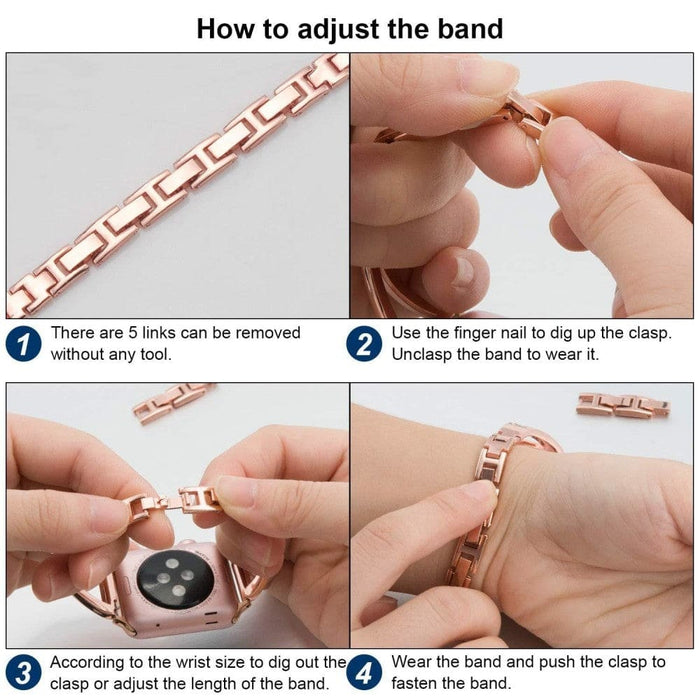 How to adjust the band

1 There are 5 links can be removed without any tool.

2 Use the finger nail to dig up the clasp. Unclasp the band to wear it.

3 According to the wrist size to dig out the clasp or adjust the length of the band.

4 Wear the band and push the clasp to fasten the band.