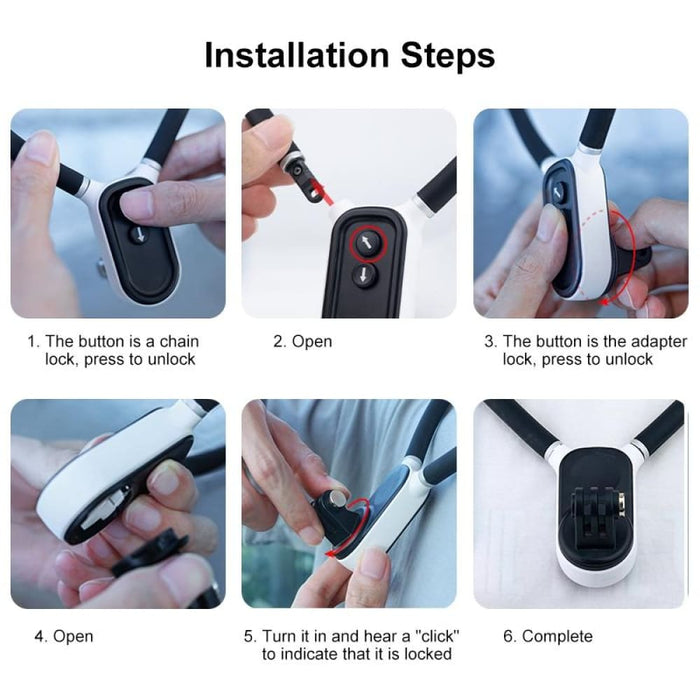 Installation Steps

1. The button is a chain lock, press to unlock

2. Open

3. The button is the adapter lock, press to unlock

4. Open

5. Turn it in and hear a "click" to indicate that it is locked

6. Complete