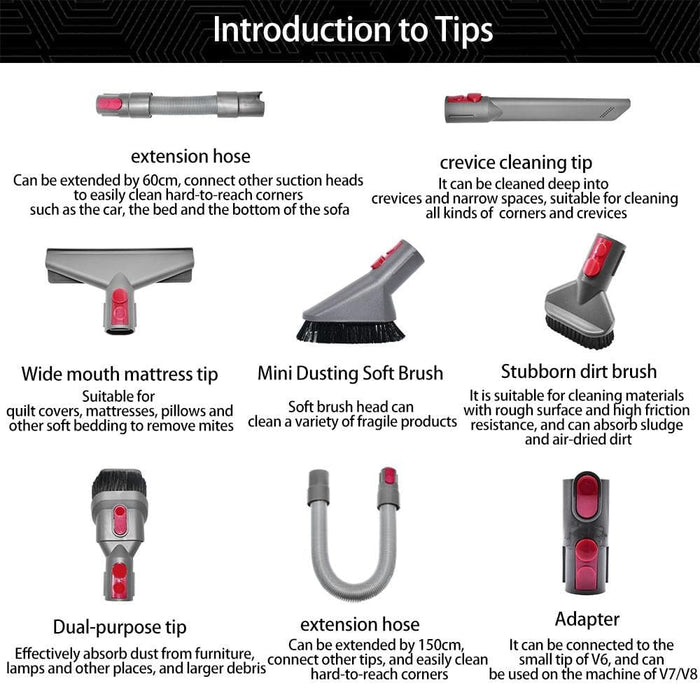 Introduction to Tips

extension hose
Can be extended by 60cm, connect other suction heads to easily clean hard-to-reach corners such as the car, the bed and the bottom of the sofa

crevice cleaning tip
It can be cleaned deep into crevices and narrow spaces, suitable for cleaning all kinds of corners and crevices

Wide mouth mattress tip
Suitable for quilt covers, mattresses, pillows and other soft bedding to remove mites

Mini Dusting Soft Brush
Soft brush head can clean a variety of fragile products

Stubborn dirt brush
It is suitable for cleaning materials with rough surface and high friction resistance, and can absorb sludge and air-dried dirt

Dual-purpose tip
Effectively absorb dust from furniture, lamps and other places, and larger debris

extension hose
Can be extended by 150cm, connect other tips, and easily clean hard-to-reach corners

Adapter
It can be connected to the small tip of V6, and can be used on the machine of V7/V8