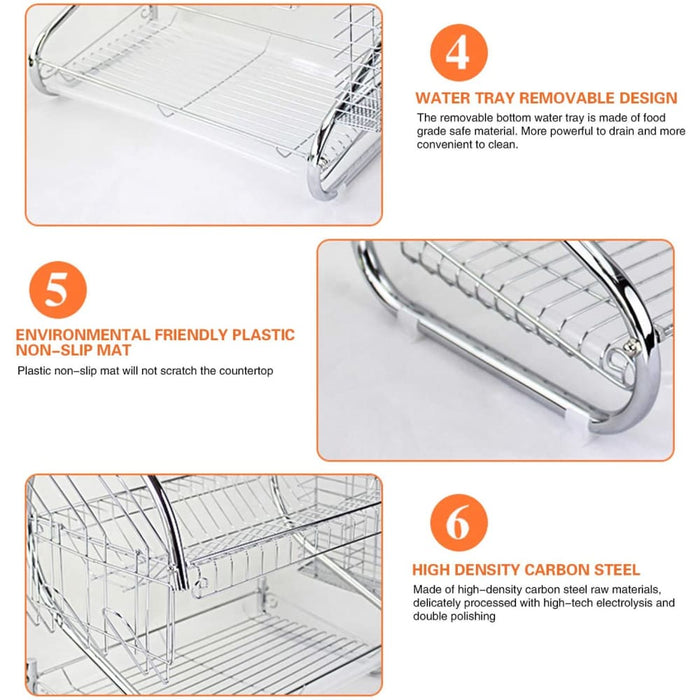 4

WATER TRAY REMOVABLE DESIGN

The removable bottom water tray is made of food grade safe material. More powerful to drain and more convenient to clean.

5

ENVIRONMENTAL FRIENDLY PLASTIC NON-SLIP MAT

Plastic non-slip mat will not scratch the countertop

6

HIGH DENSITY CARBON STEEL

Made of high-density carbon steel raw materials, delicately processed with high-tech electrolysis and double polishing