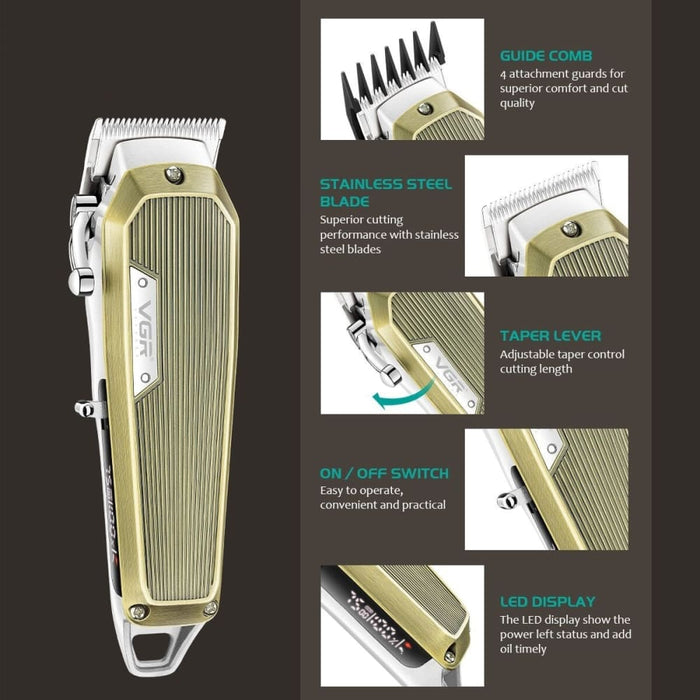 VGR

GUIDE COMB
4 attachment guards for superior comfort and cut quality

STAINLESS STEEL BLADE
Superior cutting performance with stainless steel blades

VGR

TAPER LEVER
Adjustable taper control cutting length

ON / OFF SWITCH
Easy to operate, convenient and practical

LED DISPLAY
The LED display show the power left status and add oil timely