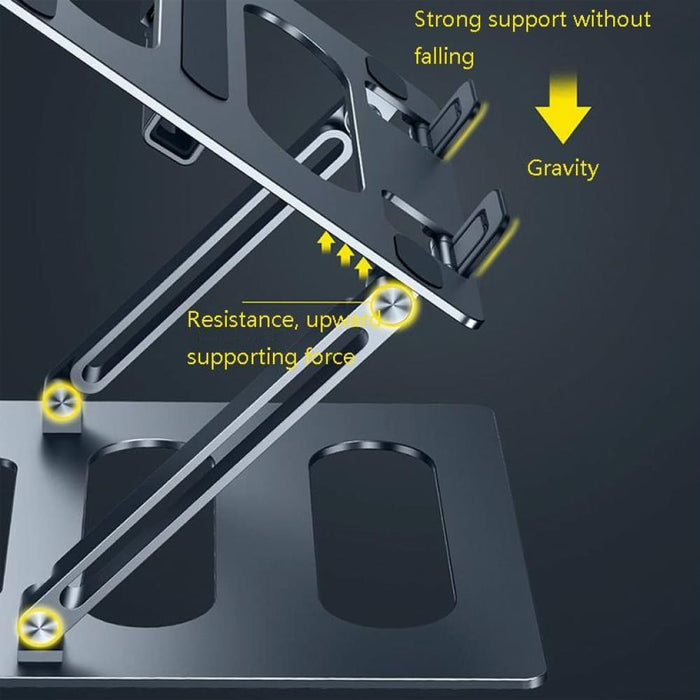 Strong support without falling

Gravity

Resistance, upward supporting force