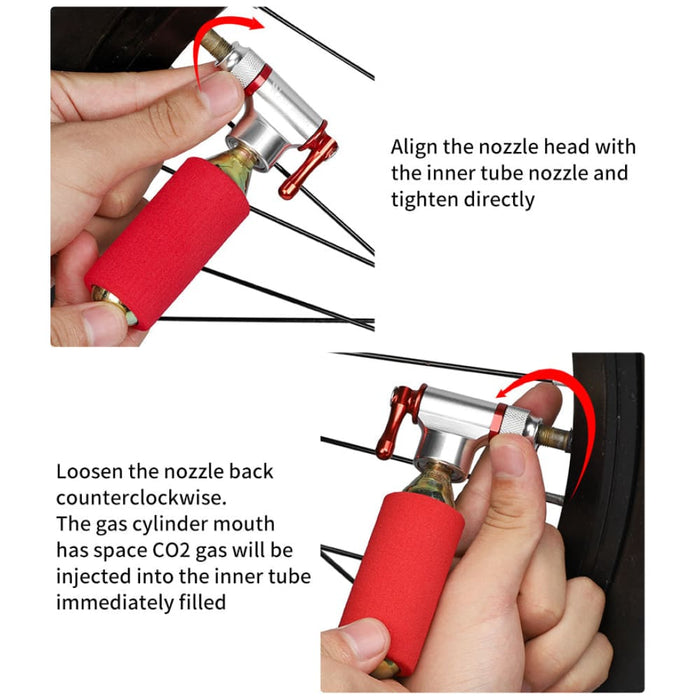 Align the nozzle head with the inner tube nozzle and tighten directly

Loosen the nozzle back counterclockwise.
The gas cylinder mouth has space CO2 gas will be injected into the inner tube immediately filled