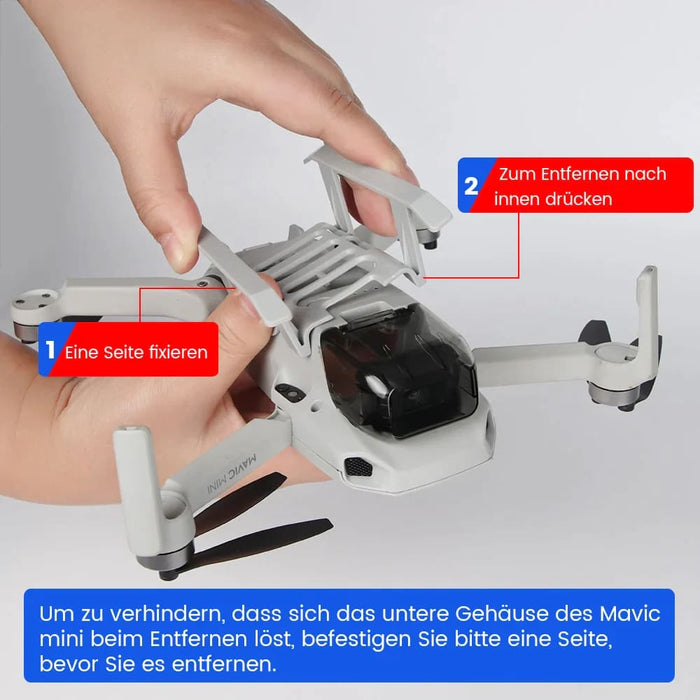 2 Zum Entfernen nach innen drücken

1 Eine Seite fixieren

MAVIC MINI

Um zu verhindern, dass sich das untere Gehäuse des Mavic mini beim Entfernen löst, befestigen Sie bitte eine Seite, bevor Sie es entfernen.