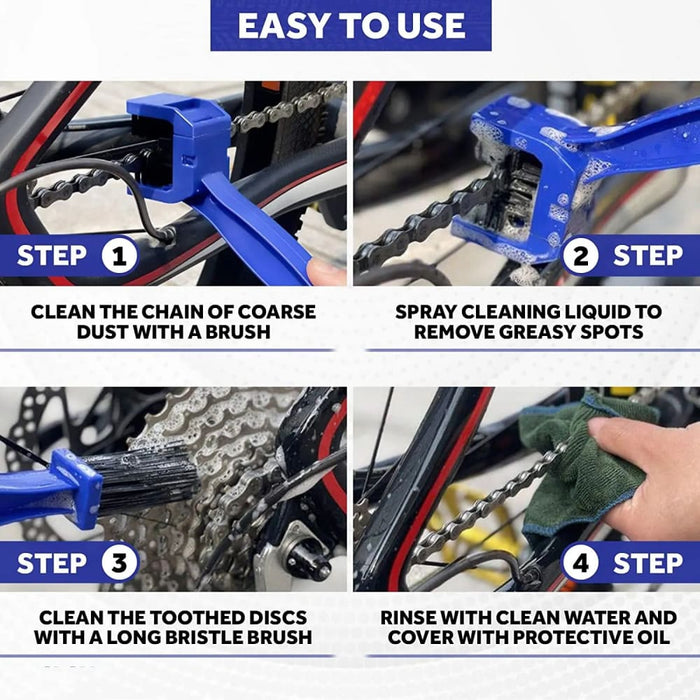 EASY TO USE

STEP 1

CLEAN THE CHAIN OF COARSE DUST WITH A BRUSH

2 STEP

SPRAY CLEANING LIQUID TO REMOVE GREASY SPOTS

STEP 3

CLEAN THE TOOTHED DISCS WITH A LONG BRISTLE BRUSH

4 STEP

RINSE WITH CLEAN WATER AND COVER WITH PROTECTIVE OIL