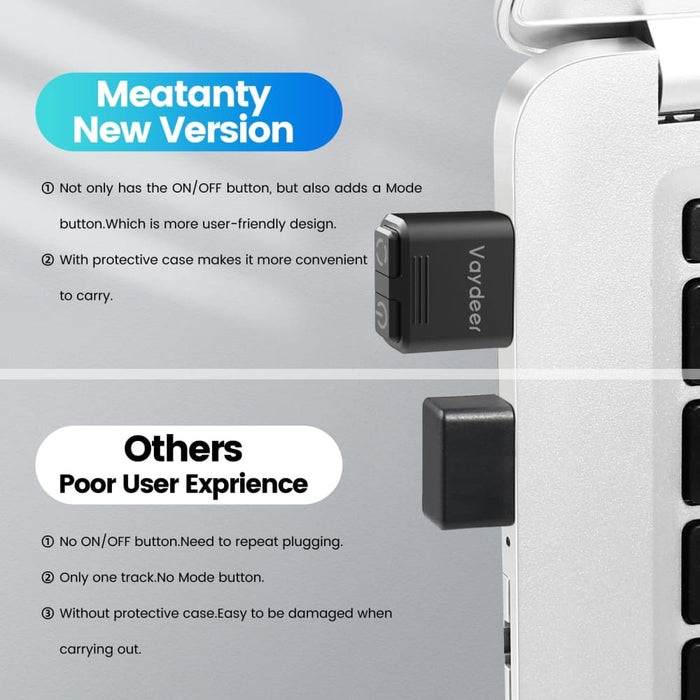 Meatanty
New Version

① Not only has the ON/OFF button, but also adds a Mode button.Which is more user-friendly design.

② With protective case makes it more convenient to carry.

Vaydeer

Others
Poor User Exprience

① No ON/OFF button.Need to repeat plugging.

② Only one track.No Mode button.

③ Without protective case.Easy to be damaged when carrying out.