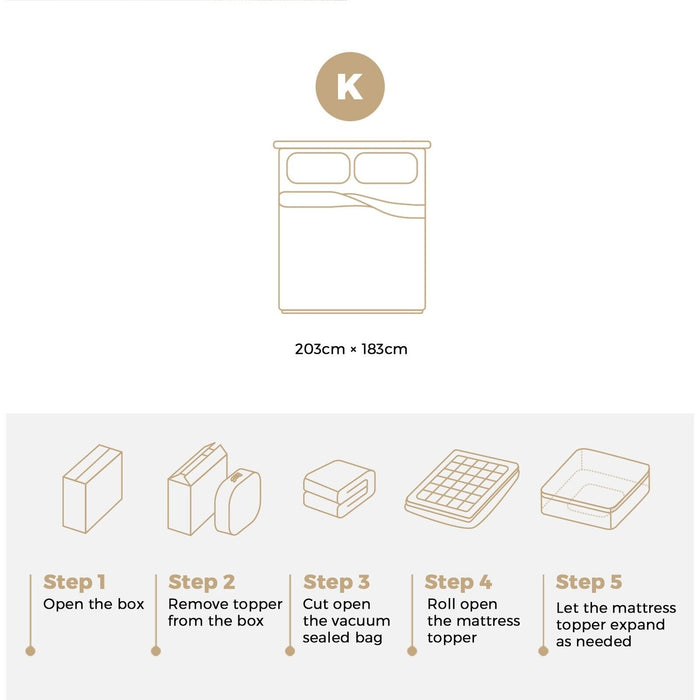 K

203cm × 183cm

Step 1
Open the box

Step 2
Remove topper from the box

Step 3
Cut open the vacuum sealed bag

Step 4
Roll open the mattress topper

Step 5
Let the mattress topper expand as needed