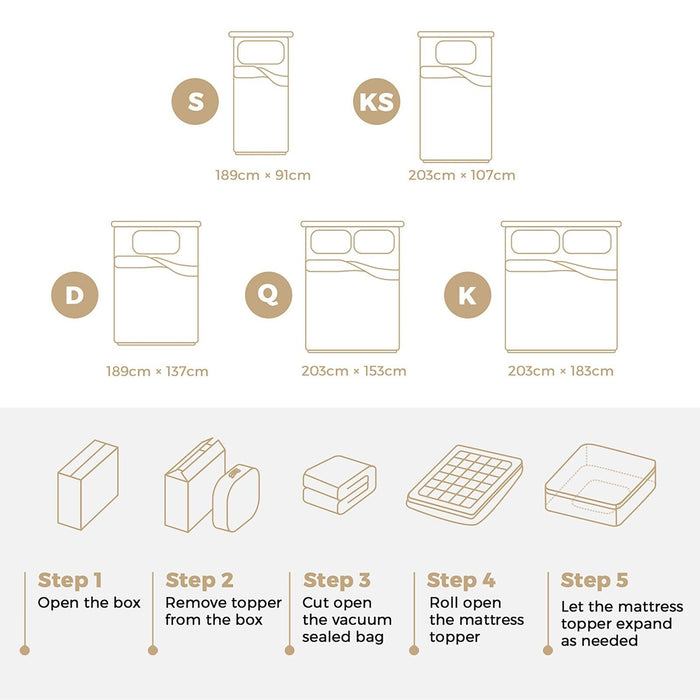 S
189cm × 91cm

KS
203cm × 107cm

D
189cm × 137cm

Q
203cm × 153cm

K
203cm × 183cm

Step 1
Open the box

Step 2
Remove topper from the box

Step 3
Cut open the vacuum sealed bag

Step 4
Roll open the mattress topper

Step 5
Let the mattress topper expand as needed