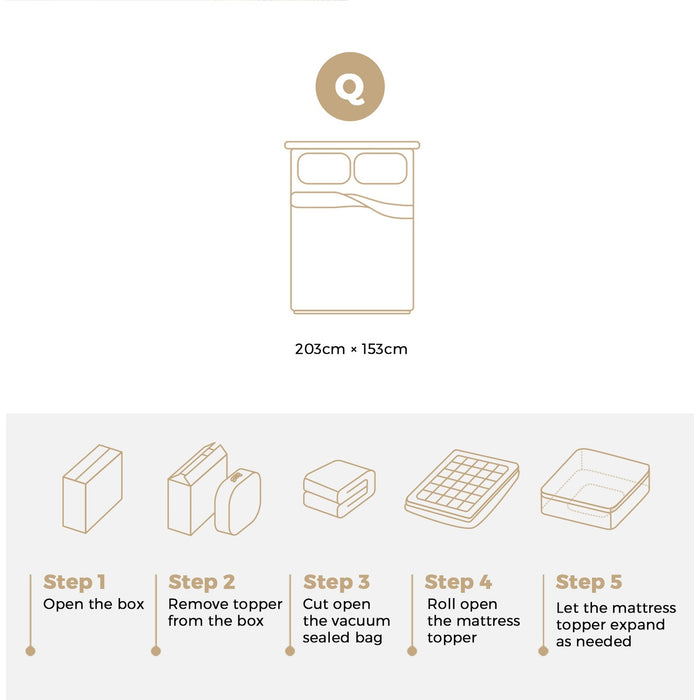 Q

203cm × 153cm

Step 1
Open the box

Step 2
Remove topper from the box

Step 3
Cut open the vacuum sealed bag

Step 4
Roll open the mattress topper

Step 5
Let the mattress topper expand as needed