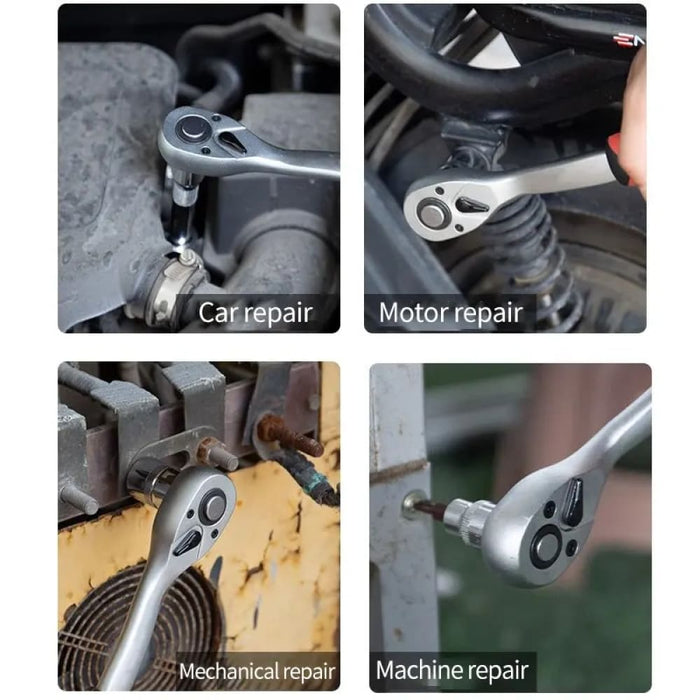 Car repair

Motor repair

Mechanical repair

Machine repair