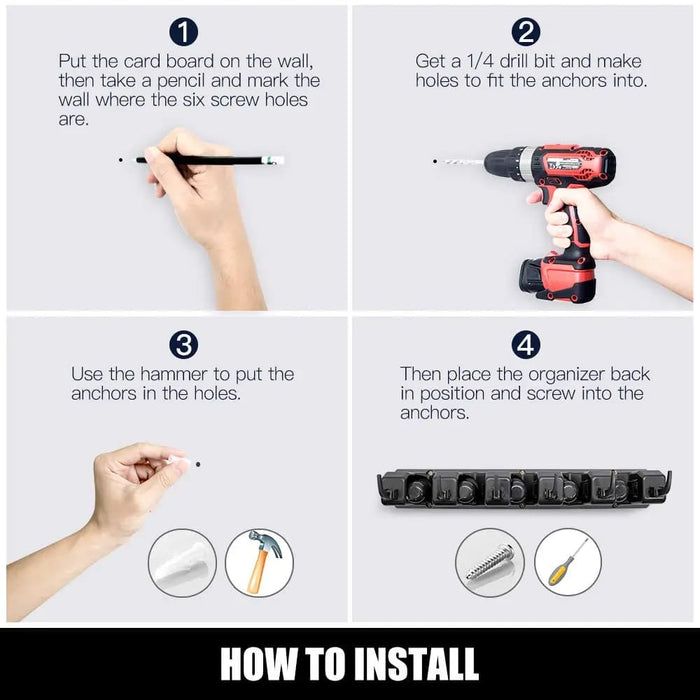 1

Put the card board on the wall, then take a pencil and mark the wall where the six screw holes are.

2

Get a 1/4 drill bit and make holes to fit the anchors into.

3

Use the hammer to put the anchors in the holes.

4

Then place the organizer back in position and screw into the anchors.

HOW TO INSTALL