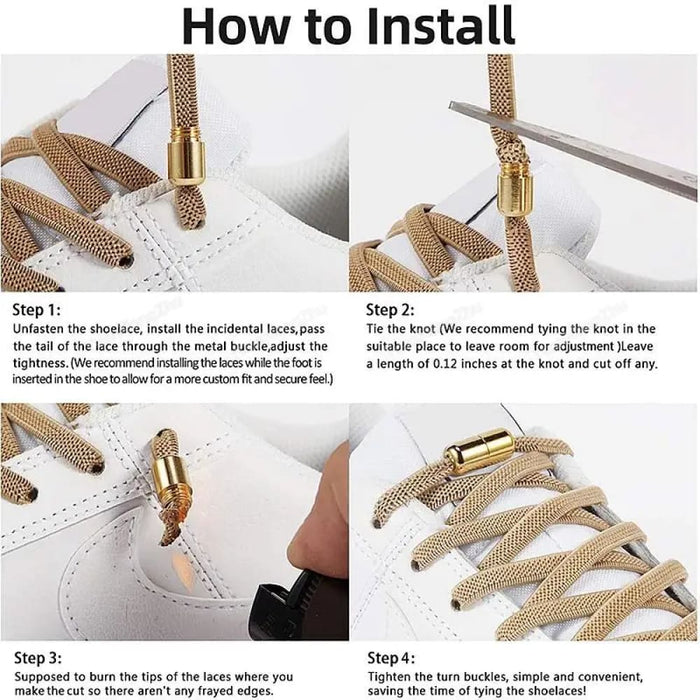 How to Install

Step 1:
Unfasten the shoelace, install the incidental laces,pass the tail of the lace through the metal buckle,adjust the tightness. (We recommend installing the laces while the foot is inserted in the shoe to allow for a more custom fit and secure feel.)

Step 2:
Tie the knot (We recommend tying the knot in the suitable place to leave room for adjustment )Leave a length of 0.12 inches at the knot and cut off any.

Step 3:
Supposed to burn the tips of the laces where you make the cut so there aren't any frayed edges.

Step 4:
Tighten the turn buckles, simple and convenient, saving the time of tying the shoelaces!