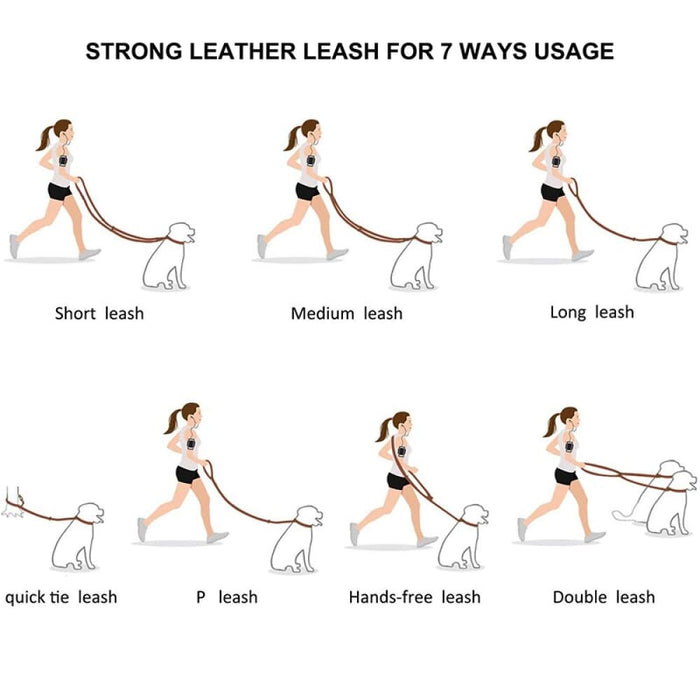 STRONG LEATHER LEASH FOR 7 WAYS USAGE

Short leash

Medium leash

Long leash

quick tie leash

P leash

Hands-free leash

Double leash