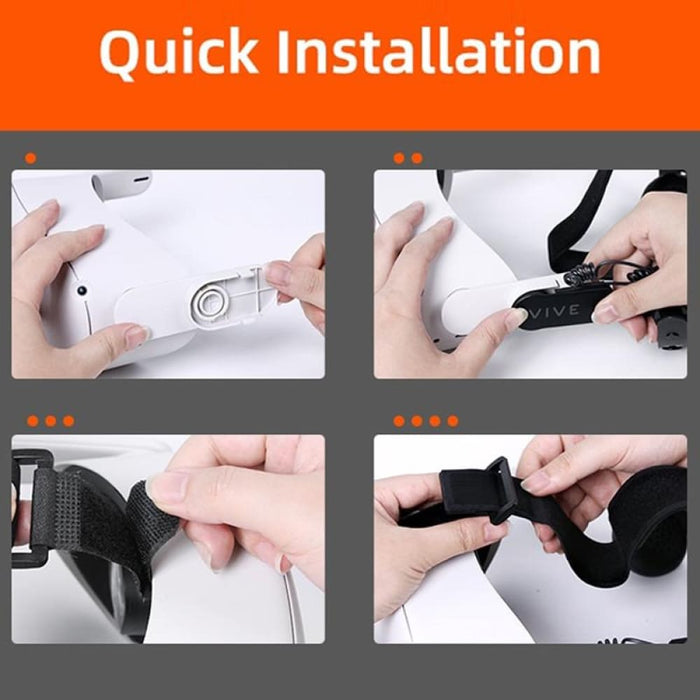 Quick Installation

VIVE