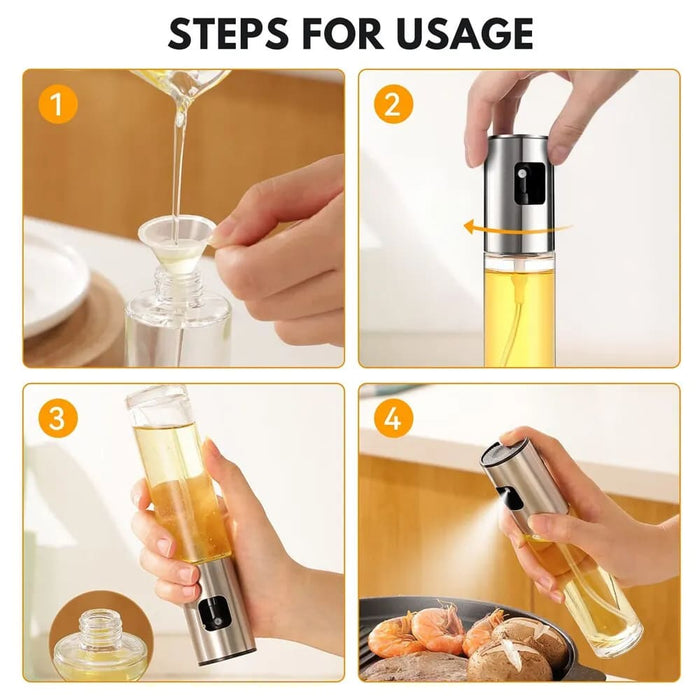 STEPS FOR USAGE

1

2

3

4