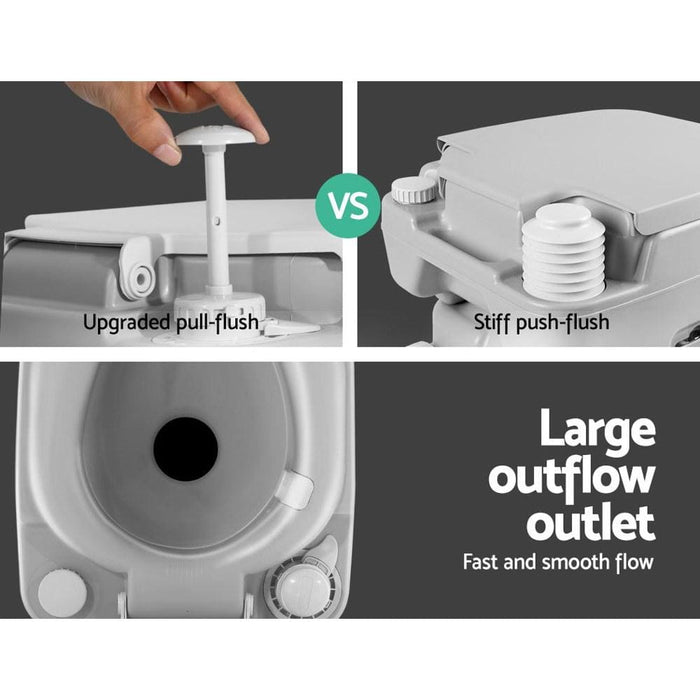 Upgraded pull-flush

VS

Stiff push-flush

Large outflow outlet

Fast and smooth flow