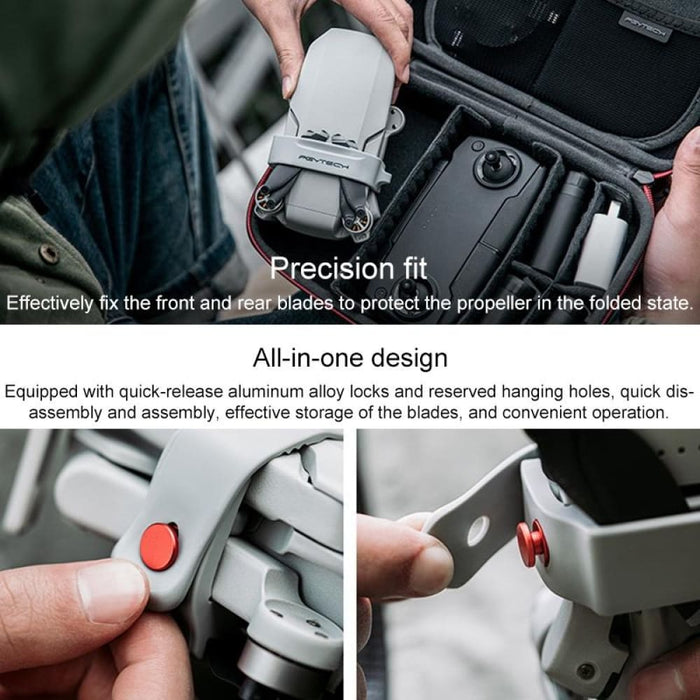 PGYTECH

PGYTECH

Precision fit
Effectively fix the front and rear blades to protect the propeller in the folded state.

All-in-one design
Equipped with quick-release aluminum alloy locks and reserved hanging holes, quick disassembly and assembly, effective storage of the blades, and convenient operation.