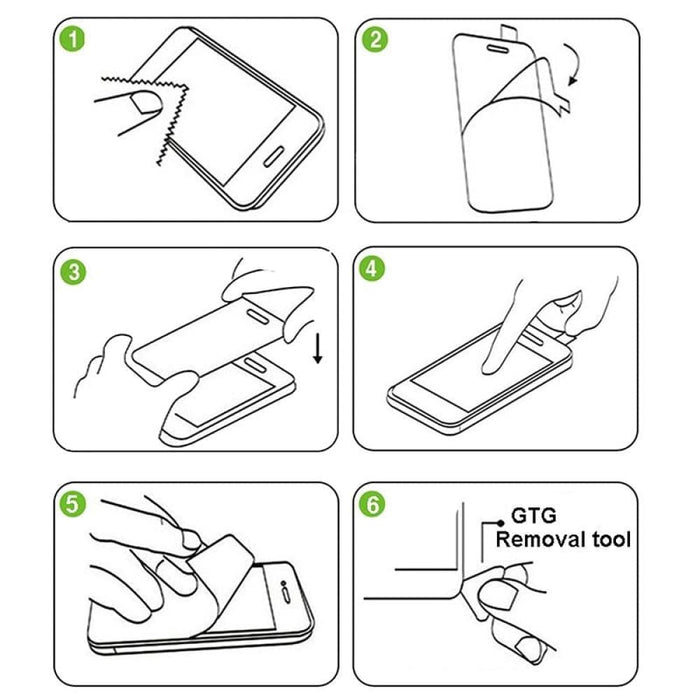 1

2

3

4

5

6

GTG
Removal tool