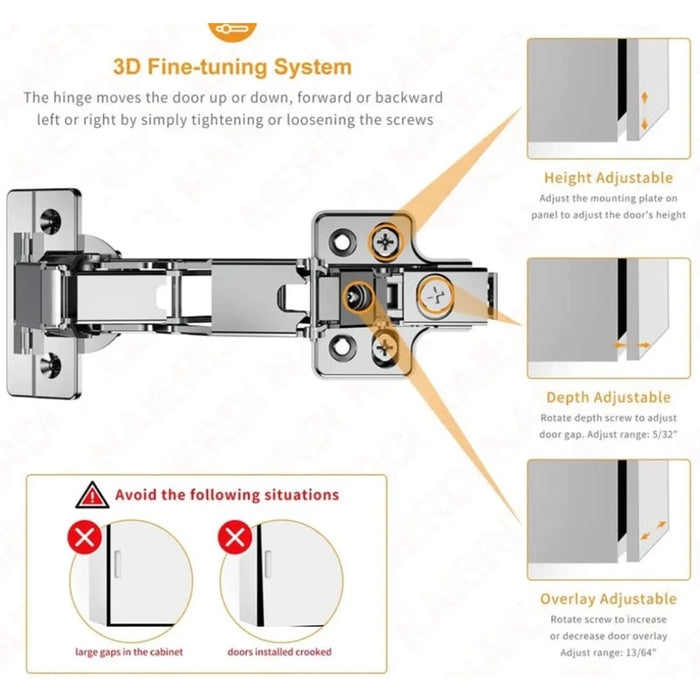 3D Fine-tuning System

The hinge moves the door up or down, forward or backward left or right by simply tightening or loosening the screws

Height Adjustable

Adjust the mounting plate on panel to adjust the door's height

Depth Adjustable

Rotate depth screw to adjust door gap. Adjust range: 5/32"

Overlay Adjustable

Rotate screw to increase or decrease door overlay Adjust range: 13/64"

Avoid the following situations

large gaps in the cabinet

doors installed crooked