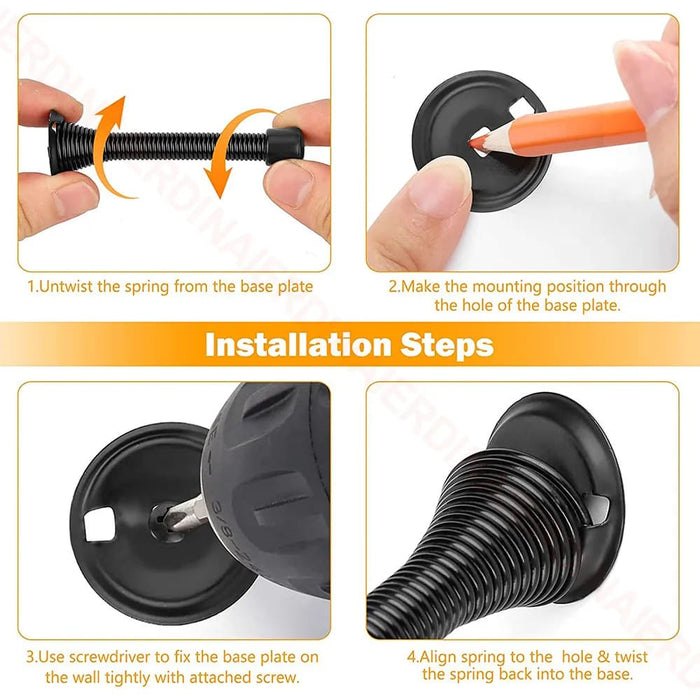 1.Untwist the spring from the base plate

2.Make the mounting position through the hole of the base plate.

Installation Steps

3.Use screwdriver to fix the base plate on the wall tightly with attached screw.

4.Align spring to the  hole & twist the spring back into the base.