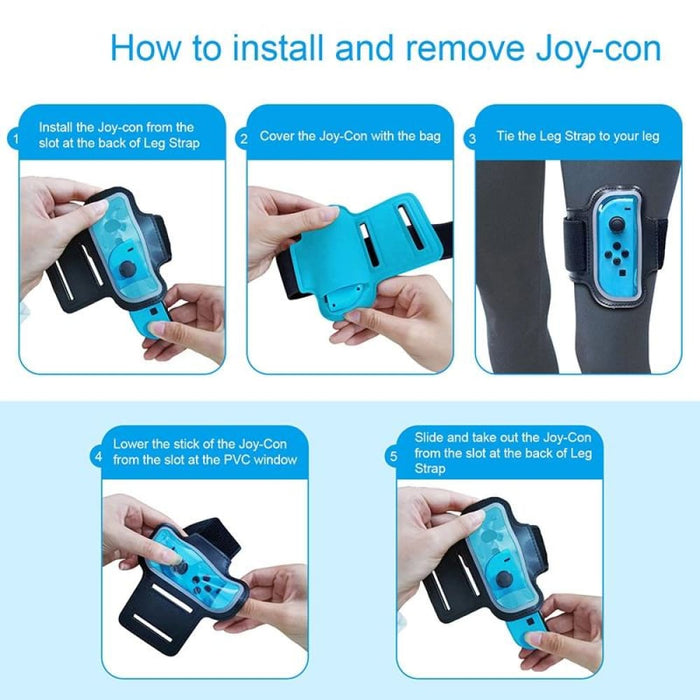 How to install and remove Joy-con

1 Install the Joy-con from the slot at the back of Leg Strap

2 Cover the Joy-Con with the bag

3 Tie the Leg Strap to your leg

4 Lower the stick of the Joy-Con from the slot at the PVC window

5 Slide and take out the Joy-Con from the slot at the back of Leg Strap