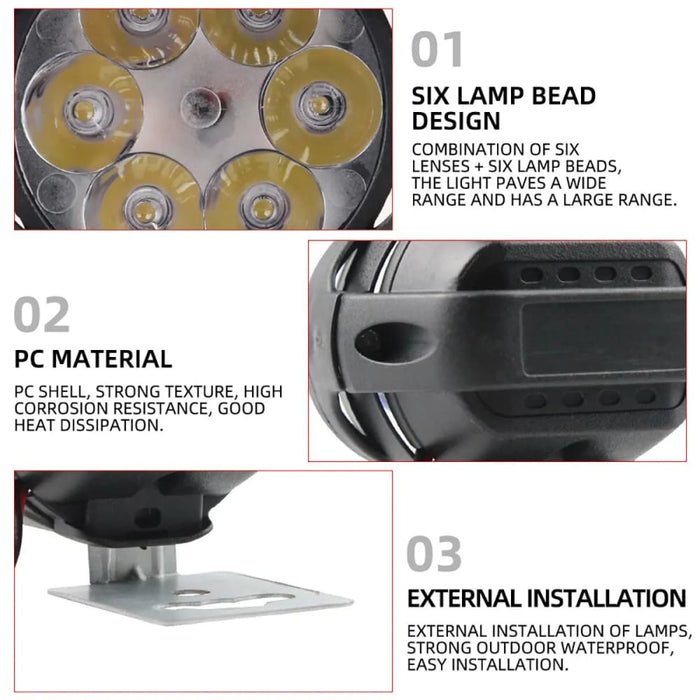 01

SIX LAMP BEAD DESIGN

COMBINATION OF SIX LENSES + SIX LAMP BEADS, THE LIGHT PAVES A WIDE RANGE AND HAS A LARGE RANGE.

02

PC MATERIAL

PC SHELL, STRONG TEXTURE, HIGH CORROSION RESISTANCE, GOOD HEAT DISSIPATION.

03

EXTERNAL INSTALLATION

EXTERNAL INSTALLATION OF LAMPS, STRONG OUTDOOR WATERPROOF, EASY INSTALLATION.