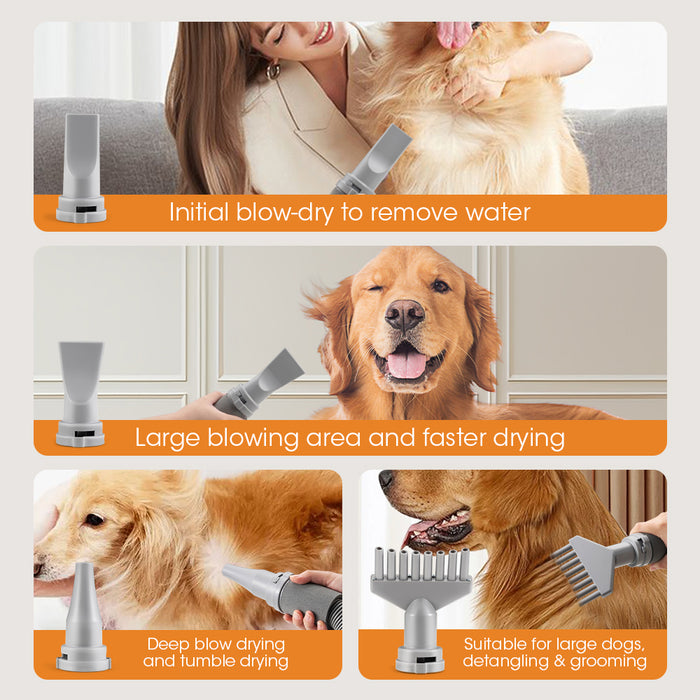 Initial blow-dry to remove water

Large blowing area and faster drying

Deep blow drying and tumble drying

Suitable for large dogs, detangling & grooming