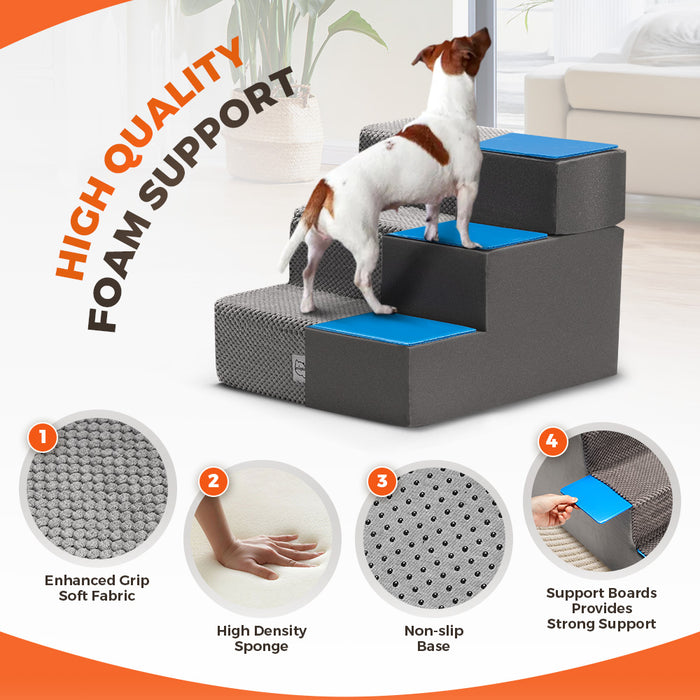 HIGH QUALITY
FOAM SUPPORT

1
Enhanced Grip Soft Fabric

2
High Density Sponge

3
Non-slip Base

4
Support Boards Provides Strong Support