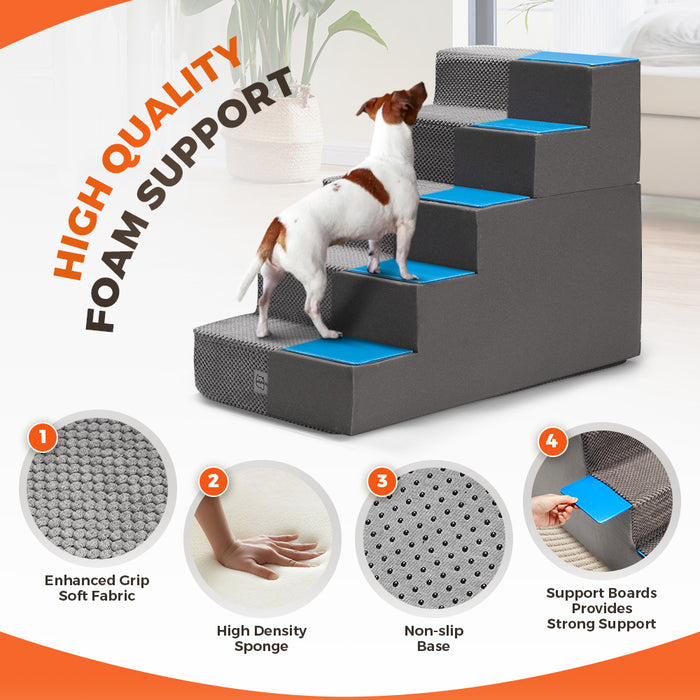 HIGH QUALITY
FOAM SUPPORT

1
Enhanced Grip Soft Fabric

2
High Density Sponge

3
Non-slip Base

4
Support Boards Provides Strong Support