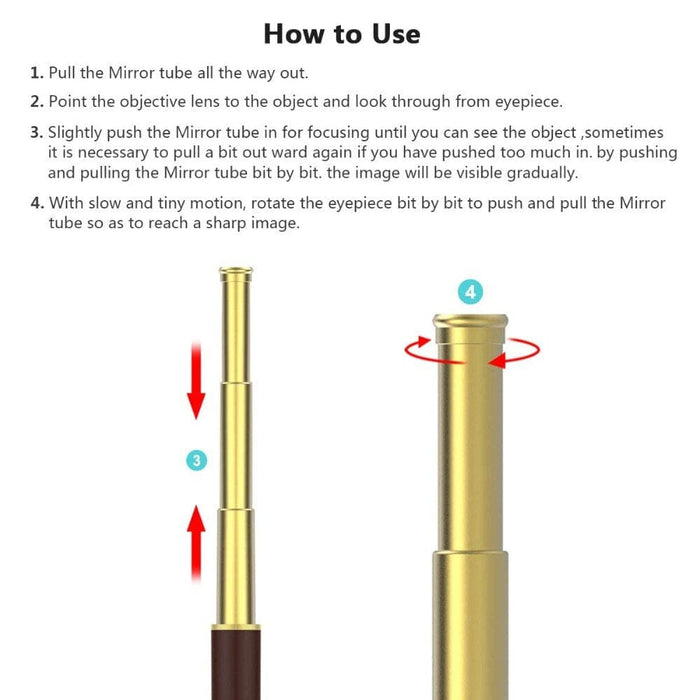 How to Use

1. Pull the Mirror tube all the way out.

2. Point the objective lens to the object and look through from eyepiece.

3. Slightly push the Mirror tube in for focusing until you can see the object ,sometimes it is necessary to pull a bit out ward again if you have pushed too much in. by pushing and pulling the Mirror tube bit by bit. the image will be visible gradually.

4. With slow and tiny motion, rotate the eyepiece bit by bit to push and pull the Mirror tube so as to reach a sharp image.

3

4