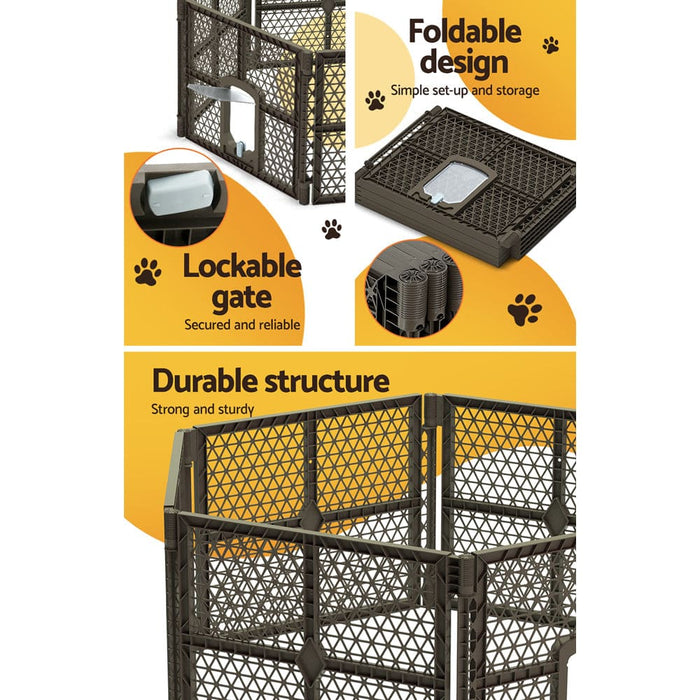 Foldable design
Simple set-up and storage

Lockable gate
Secured and reliable

Durable structure
Strong and sturdy