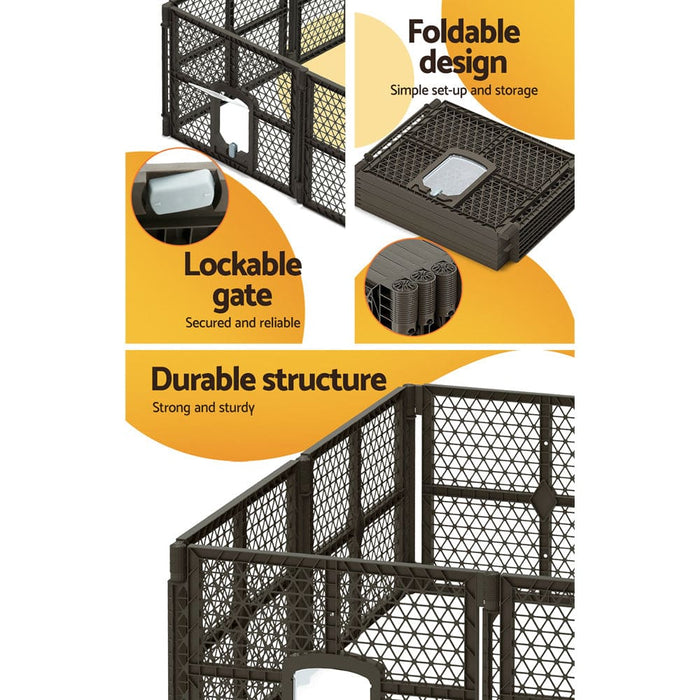 Foldable design
Simple set-up and storage

Lockable gate
Secured and reliable

Durable structure
Strong and sturdy