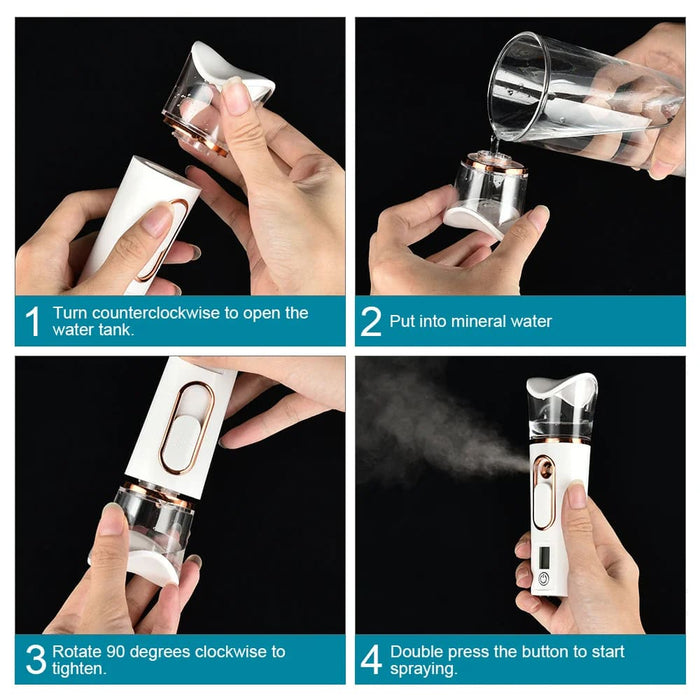 1 Turn counterclockwise to open the water tank.

2 Put into mineral water

3 Rotate 90 degrees clockwise to tighten.

4 Double press the button to start spraying.