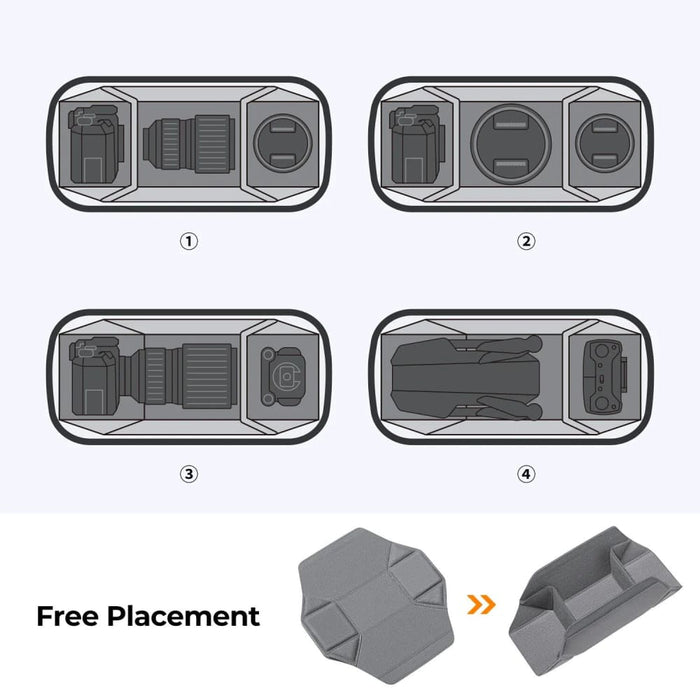 ①

②

③

④

Free Placement