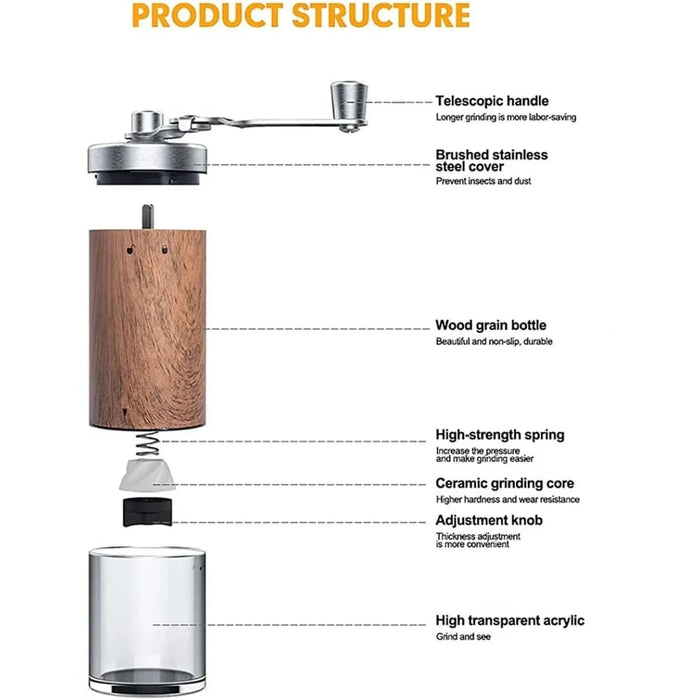 PRODUCT STRUCTURE

Telescopic handle
Longer grinding is more labor-saving

Brushed stainless steel cover
Prevent insects and dust

Wood grain bottle
Beautiful and non-slip, durable

High-strength spring
Increase the pressure and make grinding easier

Ceramic grinding core
Higher hardness and wear resistance

Adjustment knob
Thickness adjustment is more convenient

High transparent acrylic
Grind and see