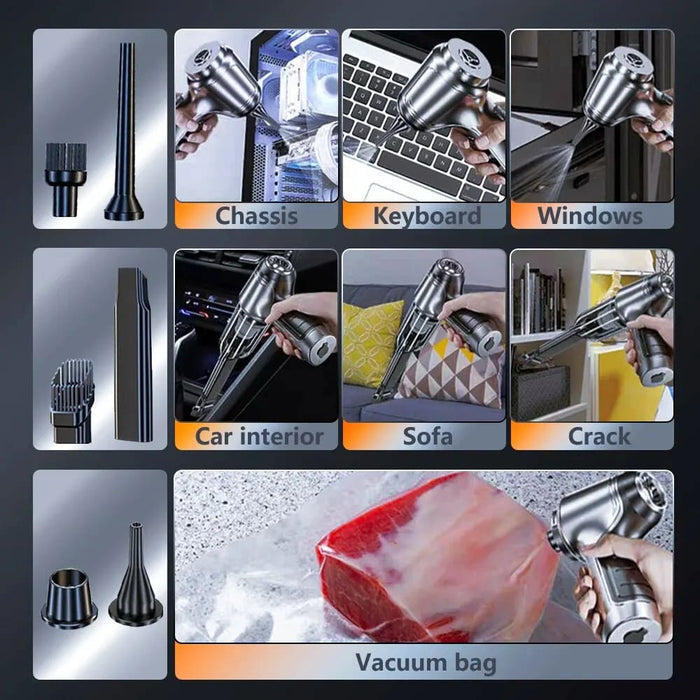 Chassis

Keyboard

Windows

Car interior

Sofa

Crack

Vacuum bag