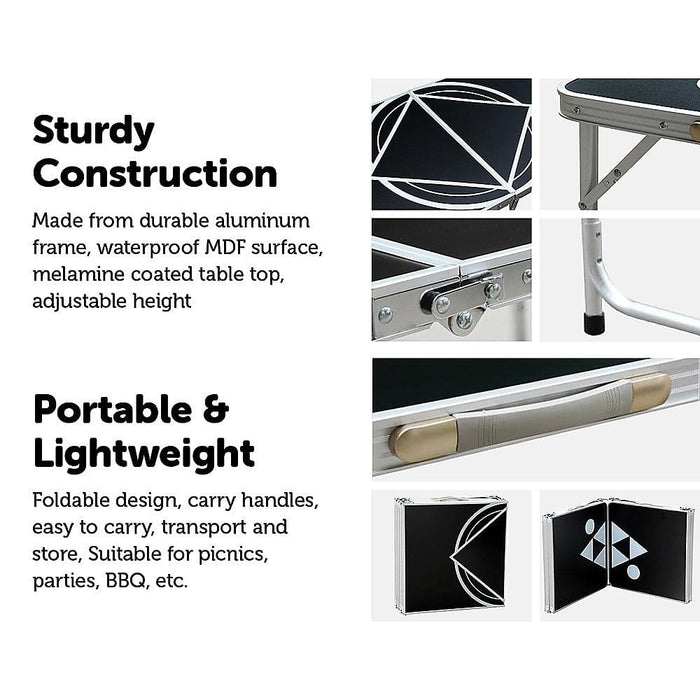 Sturdy Construction

Made from durable aluminum frame, waterproof MDF surface, melamine coated table top, adjustable height

Portable & Lightweight

Foldable design, carry handles, easy to carry, transport and store, Suitable for picnics, parties, BBQ, etc.