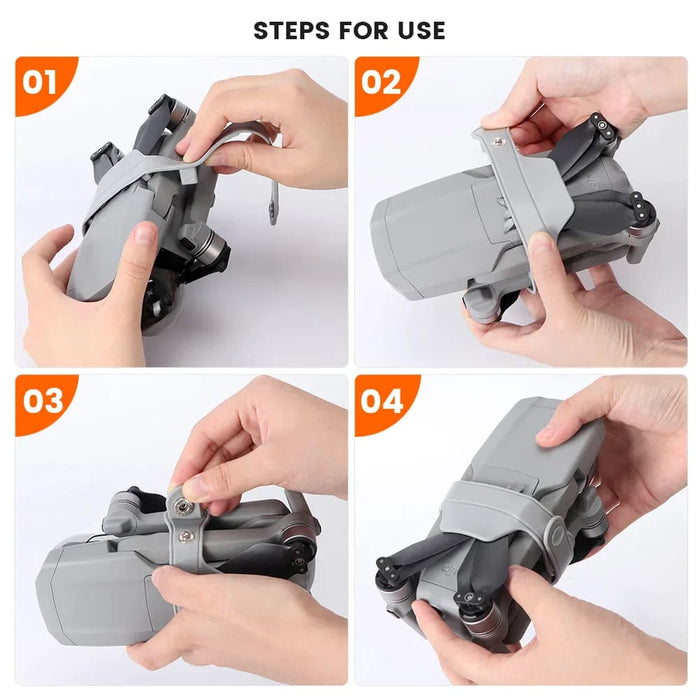 STEPS FOR USE

01

02

03

04