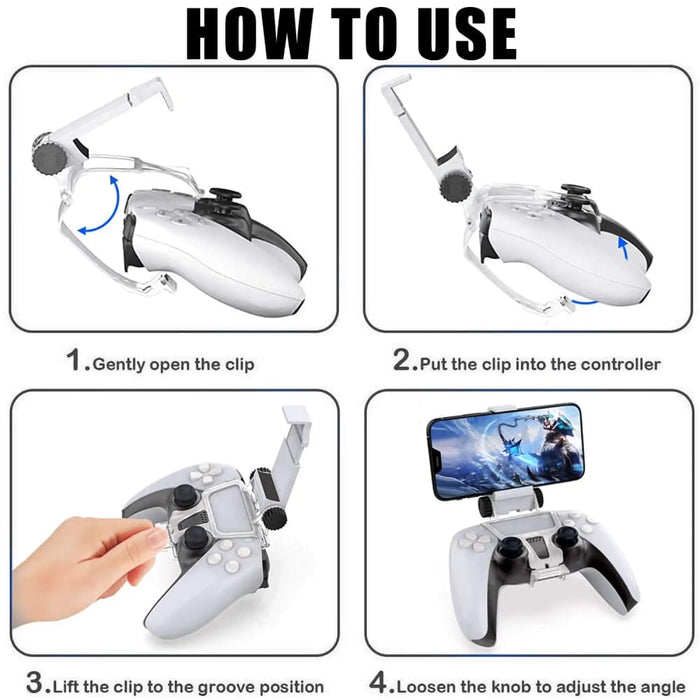 HOW TO USE

1.Gently open the clip

2.Put the clip into the controller

3.Lift the clip to the groove position

4.Loosen the knob to adjust the angle