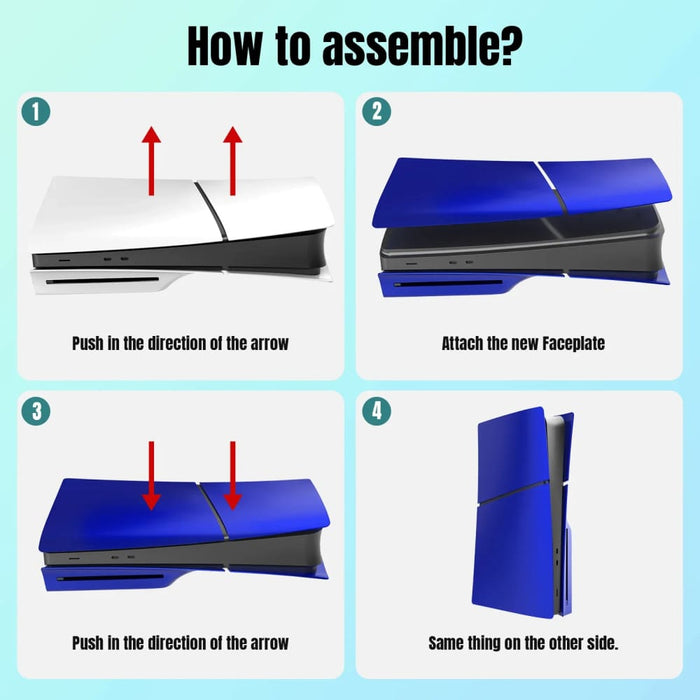 How to assemble?

1

Push in the direction of the arrow

2

Attach the new Faceplate

3

Push in the direction of the arrow

4

Same thing on the other side.