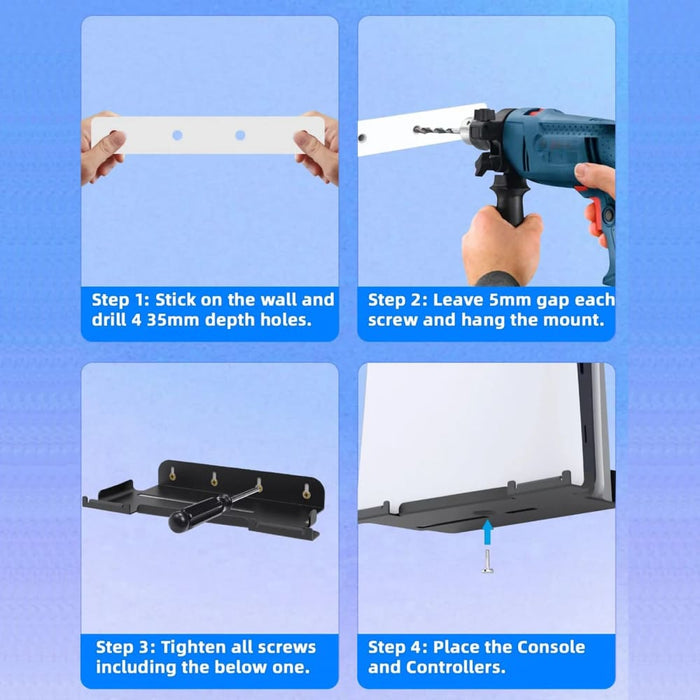 Step 1: Stick on the wall and drill 4 35mm depth holes.

Step 2: Leave 5mm gap each screw and hang the mount.

Step 3: Tighten all screws including the below one.

Step 4: Place the Console and Controllers.