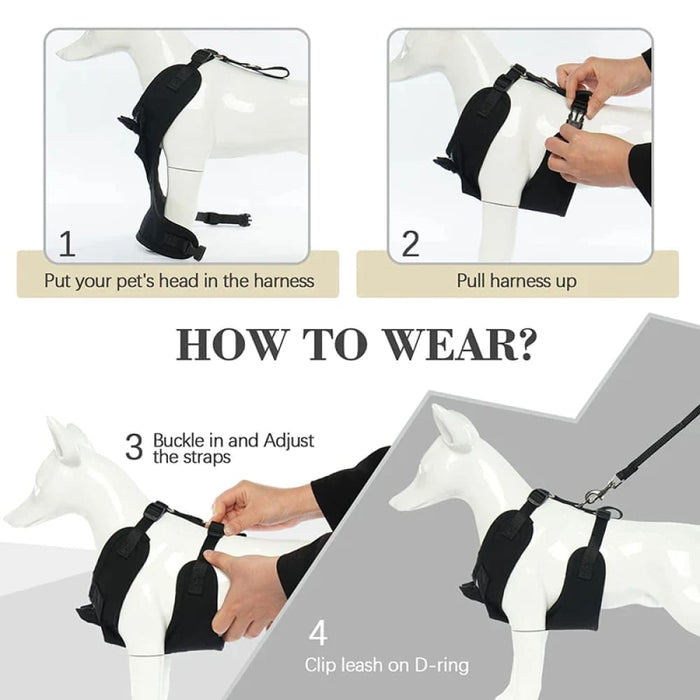 1

Put your pet's head in the harness

2

Pull harness up

HOW TO WEAR?

3 Buckle in and Adjust the straps

4

Clip leash on D-ring