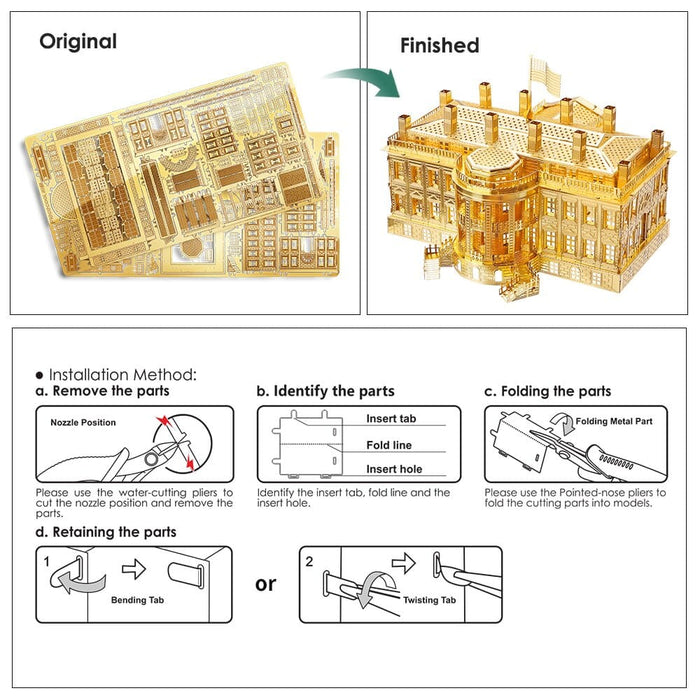 Original

Finished

● Installation Method:

a. Remove the parts

Nozzle Position

Please use the water-cutting pliers to cut the nozzle position and remove the parts.

b. Identify the parts

Insert tab

Fold line

Insert hole

Identify the insert tab, fold line and the insert hole.

c. Folding the parts

Folding Metal Part

Please use the Pointed-nose pliers to fold the cutting parts into models.

d. Retaining the parts

1

Bending Tab

or

2

Twisting Tab