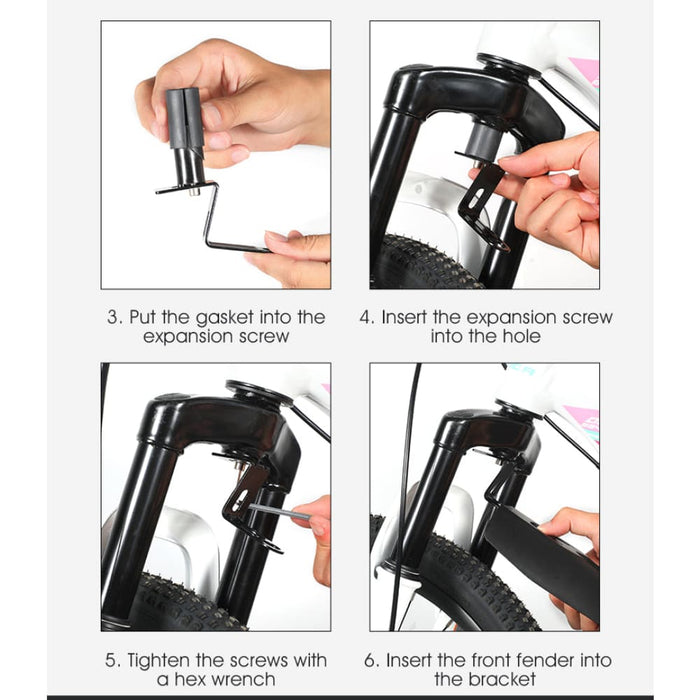 3. Put the gasket into the expansion screw

4. Insert the expansion screw into the hole

5. Tighten the screws with a hex wrench

6. Insert the front fender into the bracket