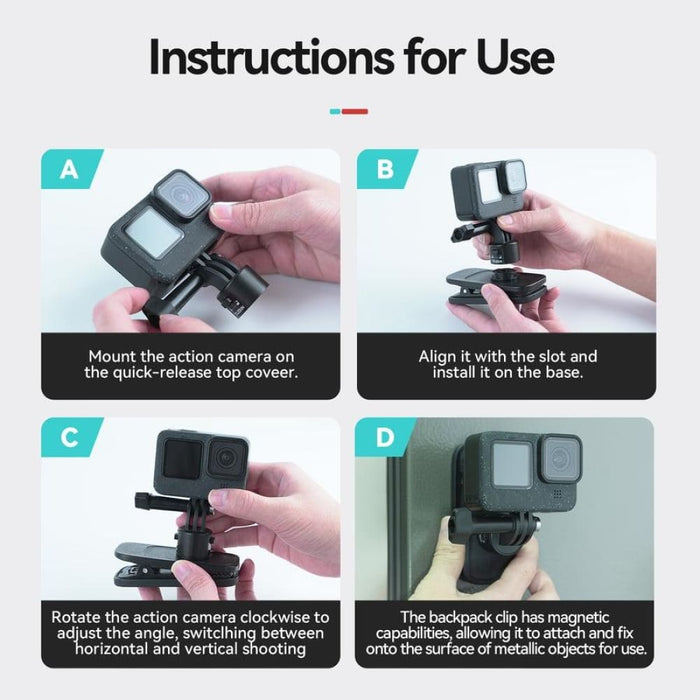 Instructions for Use

A

Mount the action camera on the quick-release top coveer.

B

Align it with the slot and install it on the base.

C

Rotate the action camera clockwise to adjust the angle, switclhing between horizontal and vertical shooting

D

The backpack clip has magnetic capabilities, allowing it to attach and fix onto the surface of metallic objects for use.