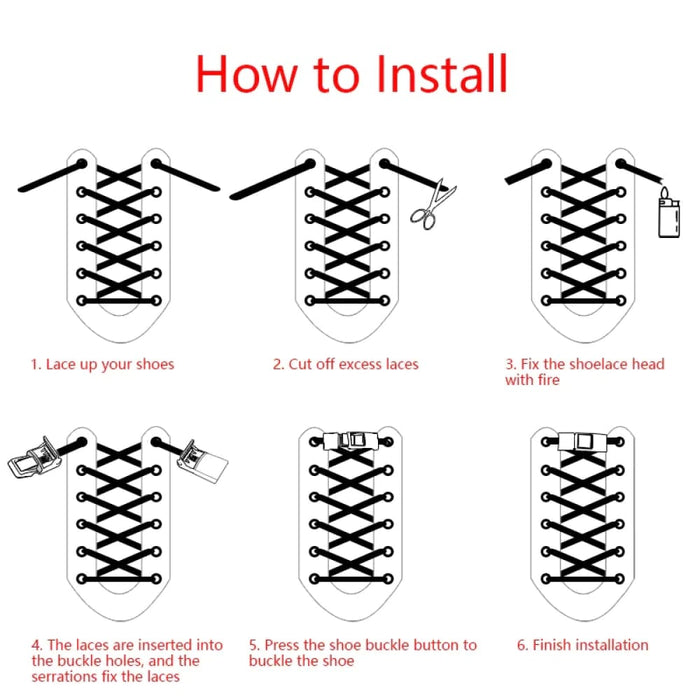 How to Install

1. Lace up your shoes

2. Cut off excess laces

3. Fix the shoelace head with fire

4. The laces are inserted into the buckle holes, and the serrations fix the laces

5. Press the shoe buckle button to buckle the shoe

6. Finish installation