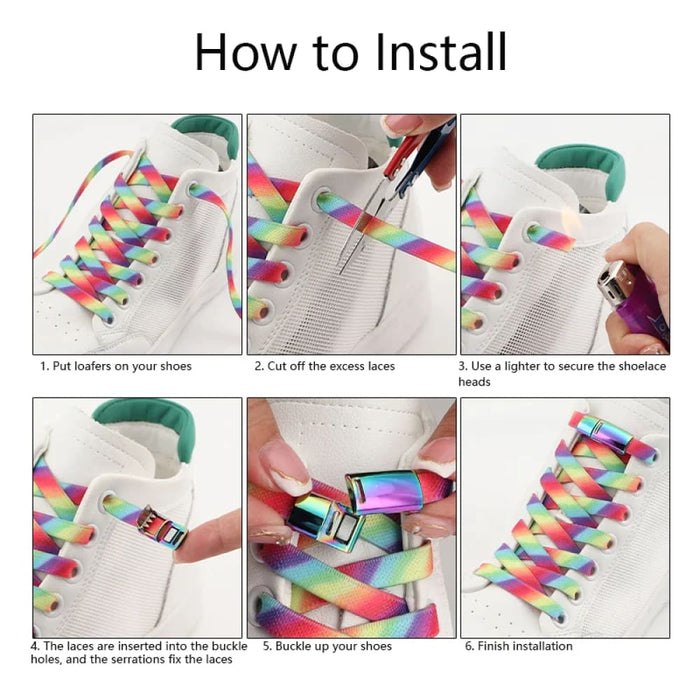 How to Install

1. Put loafers on your shoes

2. Cut off the excess laces

3. Use a lighter to secure the shoelace heads

4. The laces are inserted into the buckle holes, and the serrations fix the laces

5. Buckle up your shoes

6. Finish installation