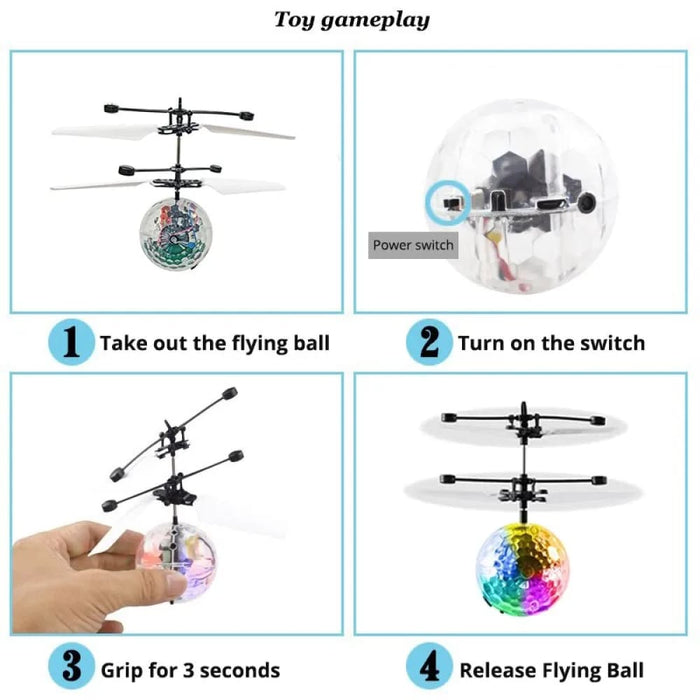 Toy gameplay

Power switch

1 Take out the flying ball

2 Turn on the switch

3 Grip for 3 seconds

4 Release Flying Ball