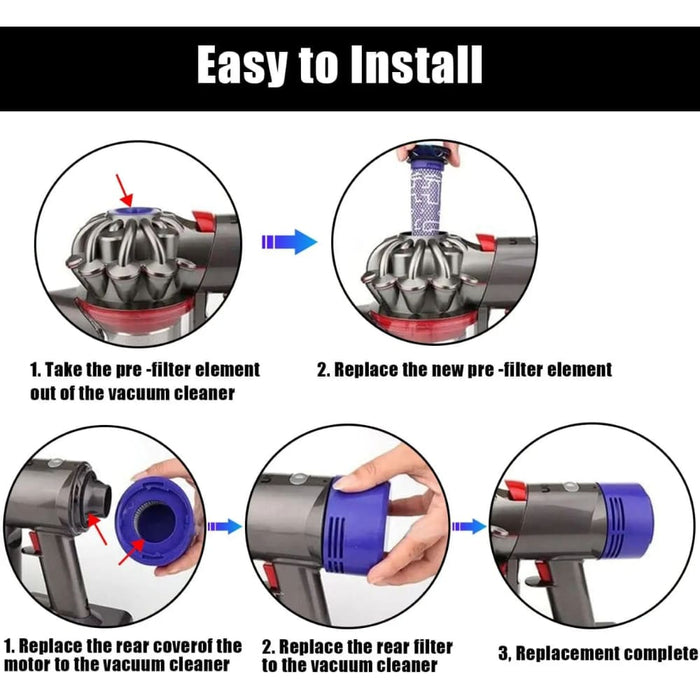 Easy to Install

1. Take the pre -filter element out of the vacuum cleaner

2. Replace the new pre -filter element

1. Replace the rear coverof the motor to the vacuum cleaner

2. Replace the rear filter to the vacuum cleaner

3, Replacement complete